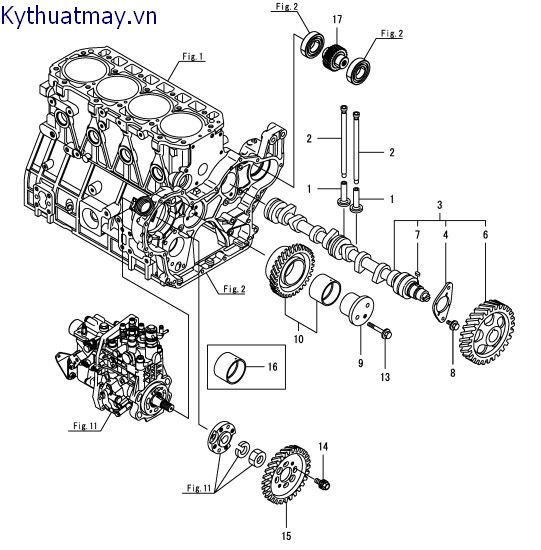 Kythuatmay.vn

Fig. 2
17
Fig. 2
Fig. 1
2
2
1
1
3
7
4
6
Fig. 2
10
9
13
8
16
Fig. 11
14
Fig. 11
15